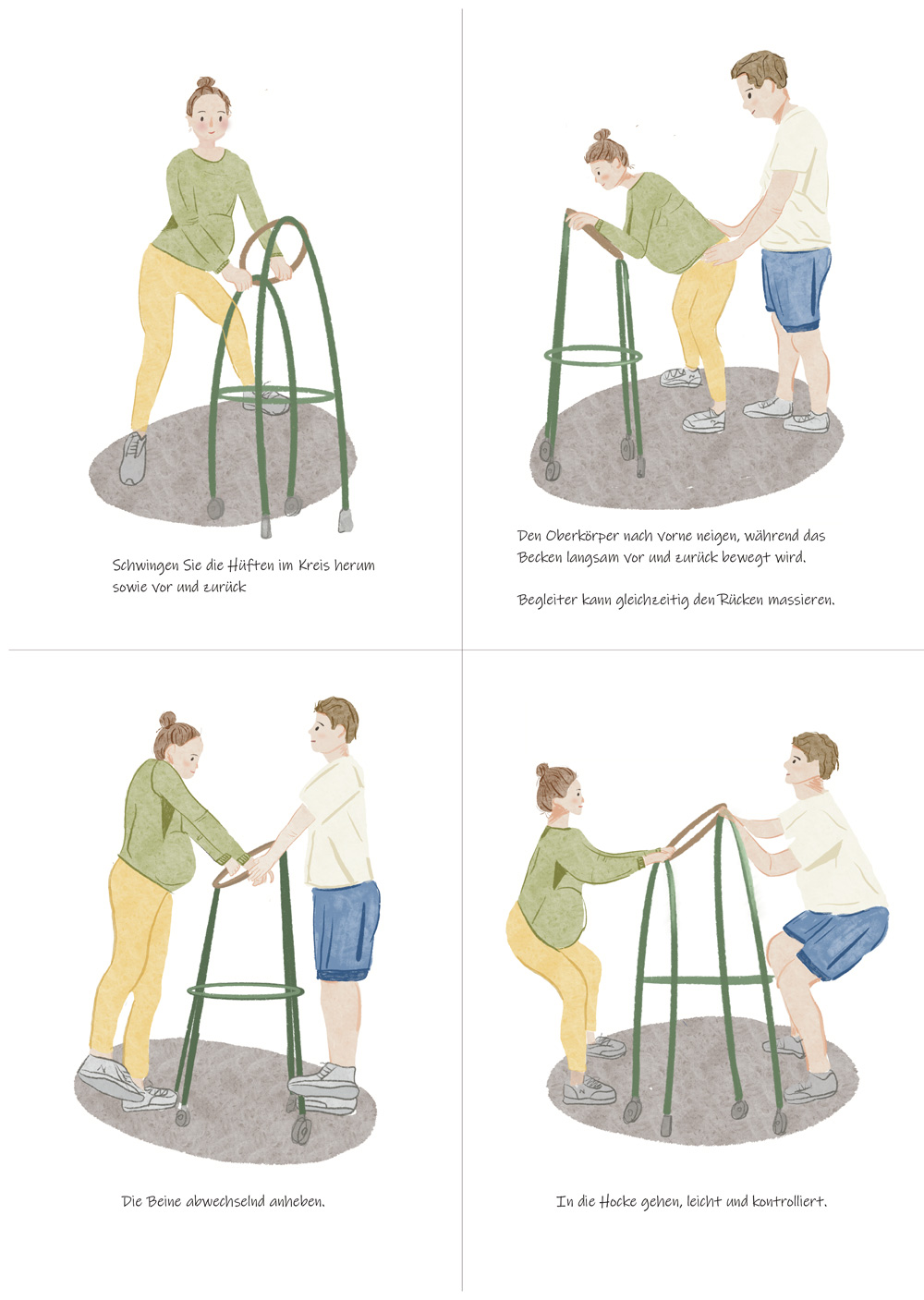 Schwingen Sie die Hüften im Kreis herum sowie vor und zurück

Den Oberkörper nach vorne neigen, während das Becken langsam vor und zurück bewegt wird.

Begleiter kann gleichzeitig den Rücken massieren.

Die Beine abwechselnd anheben.

In die Hocke gehen, leicht und kontrolliert.